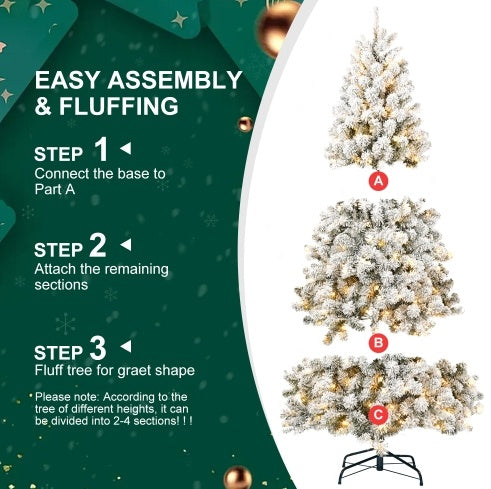 EASY ASSEMBLY & FLUFFING

STEP 1
Connect the base to Part A

STEP 2
Attach the remaining sections

STEP 3
Fluff tree for graet shape

Please note: According to the tree of different heights, it can be divided into 2-4 sections! ! !

A

B

C